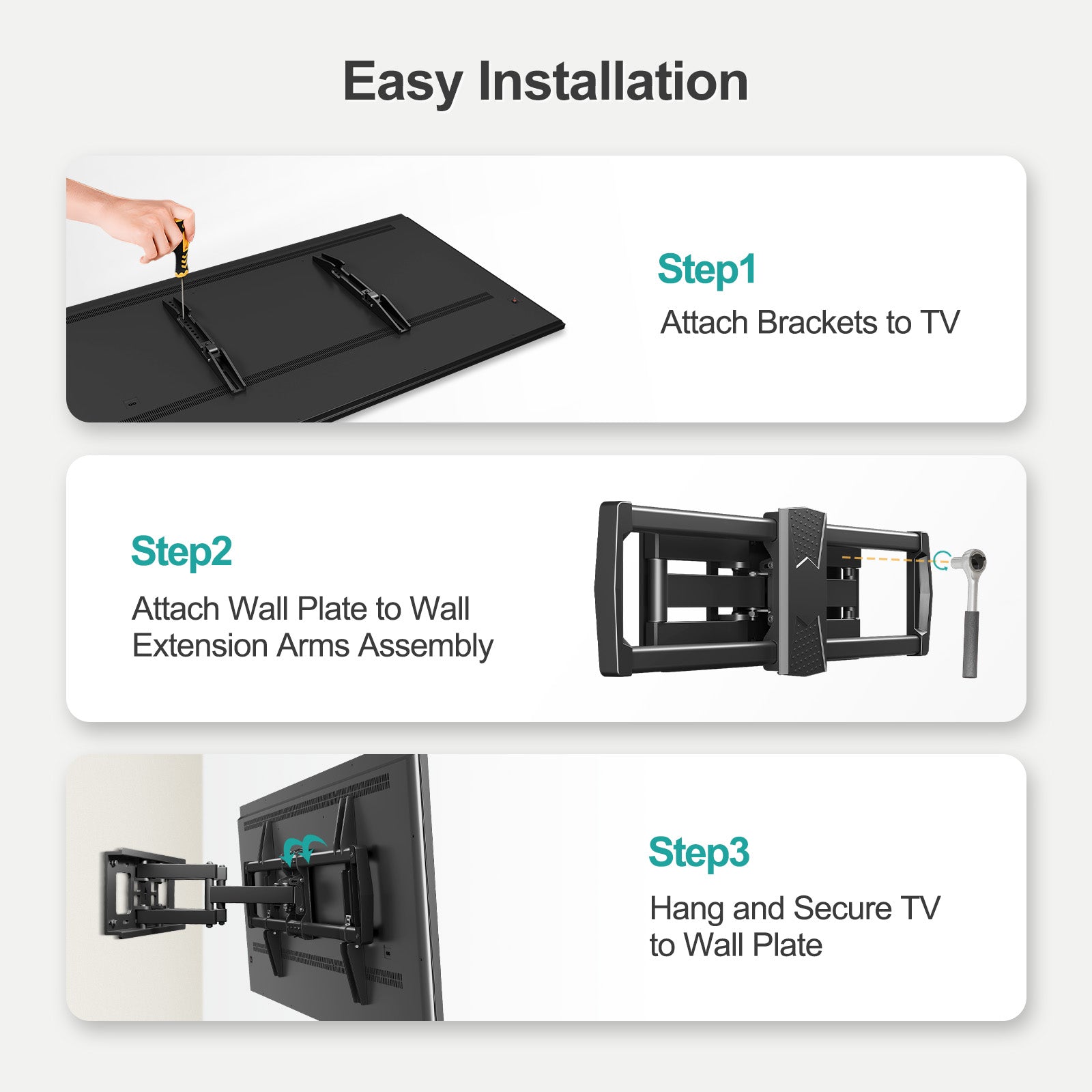 Easy Installation

Step1
Attach Brackets to TV

Step2
Attach Wall Plate to Wall
Extension Arms Assembly

Step3
Hang and Secure TV
to Wall Plate