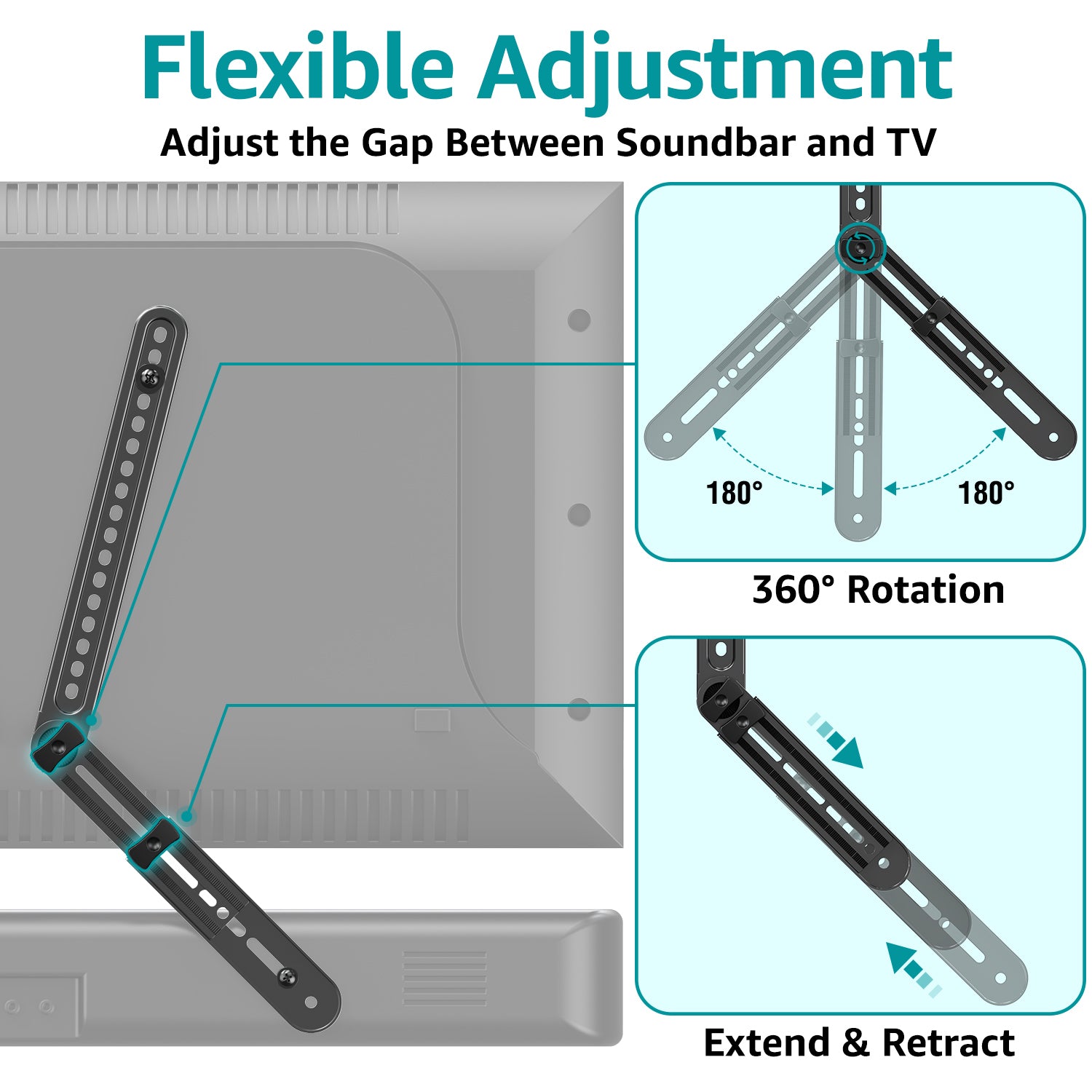 Flexible Adjustment

Adjust the Gap Between Soundbar and TV

180°

180°

360° Rotation

Extend & Retract